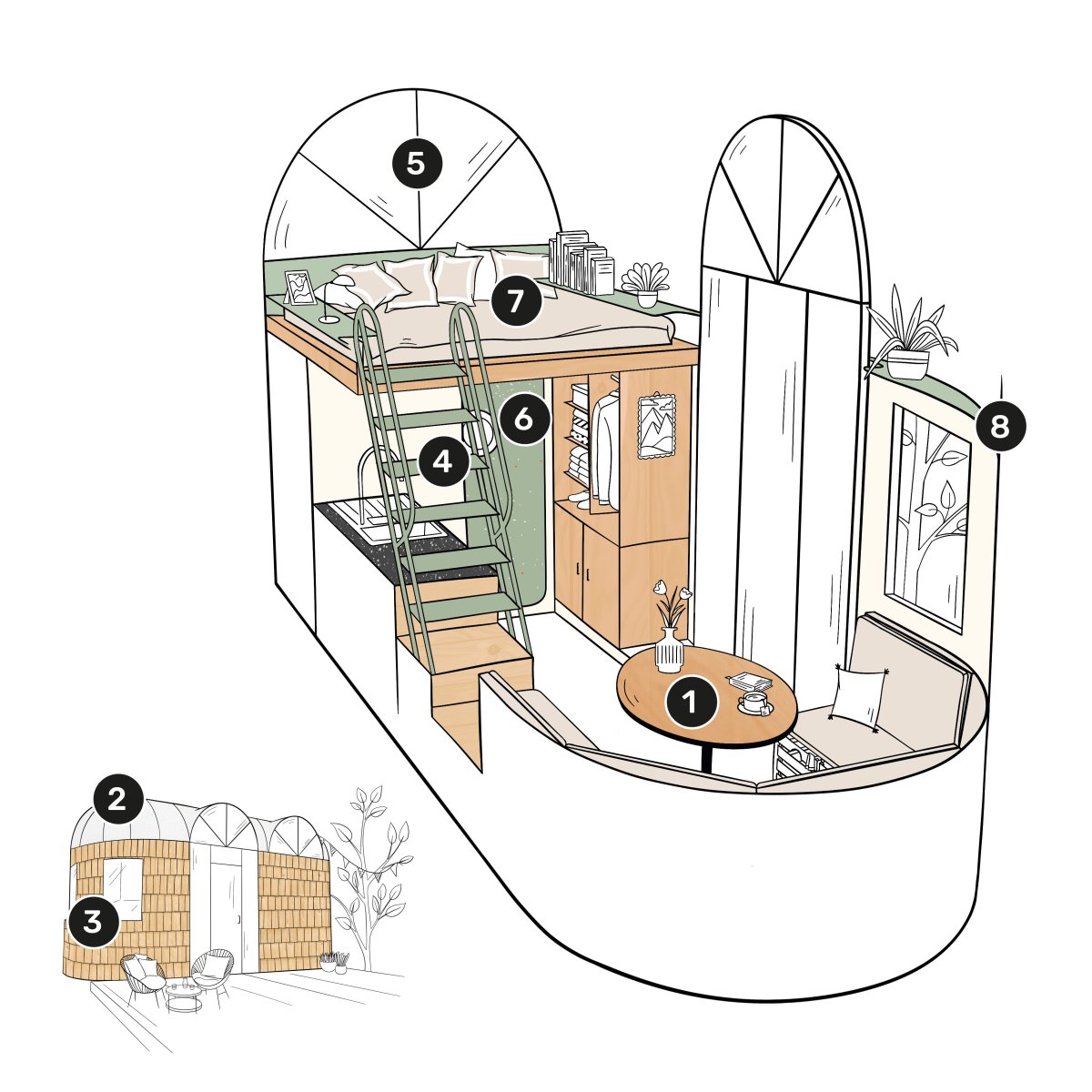 5
7
6
4
8
1
2
3