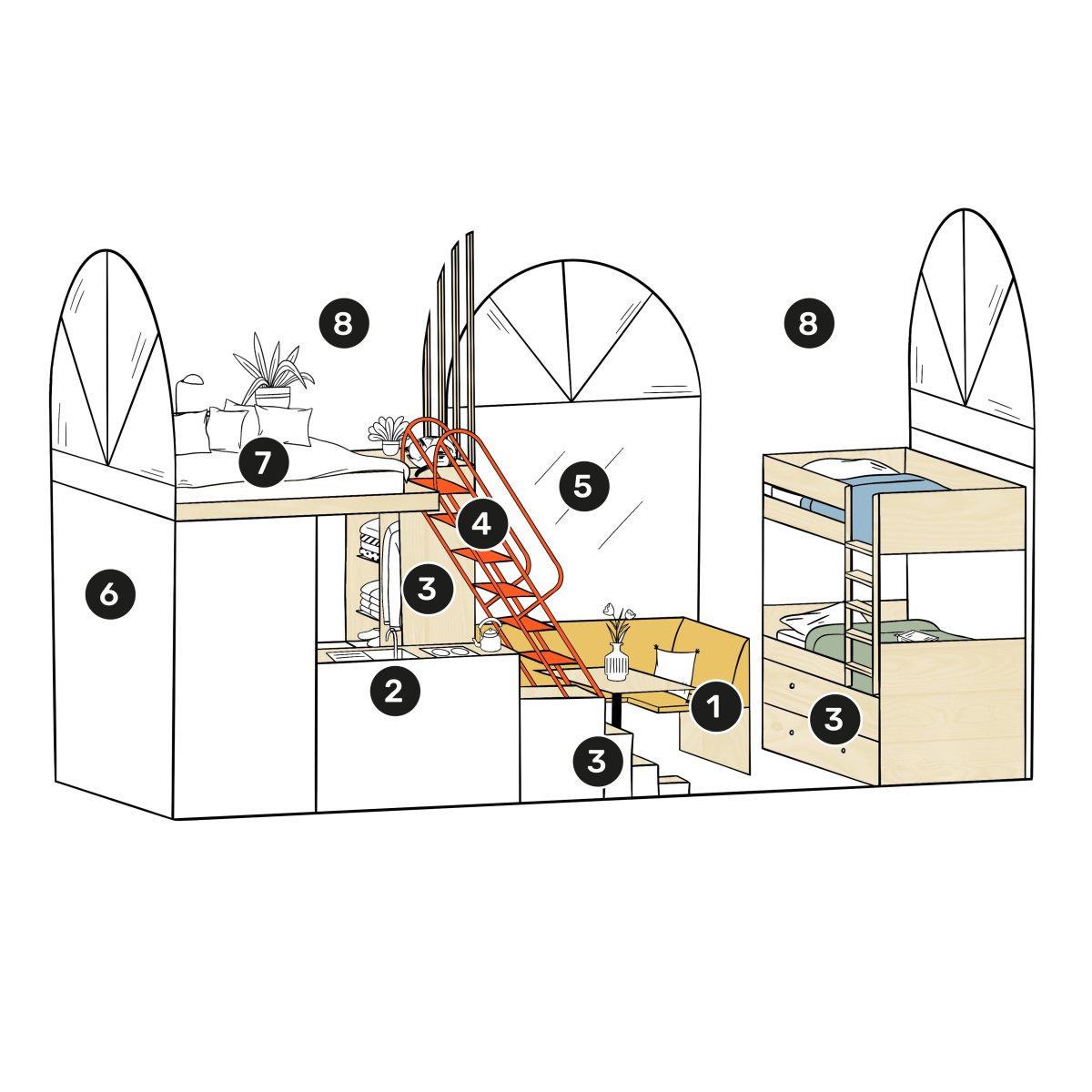 8
8
7
5
4
6
3
2
1
3
3