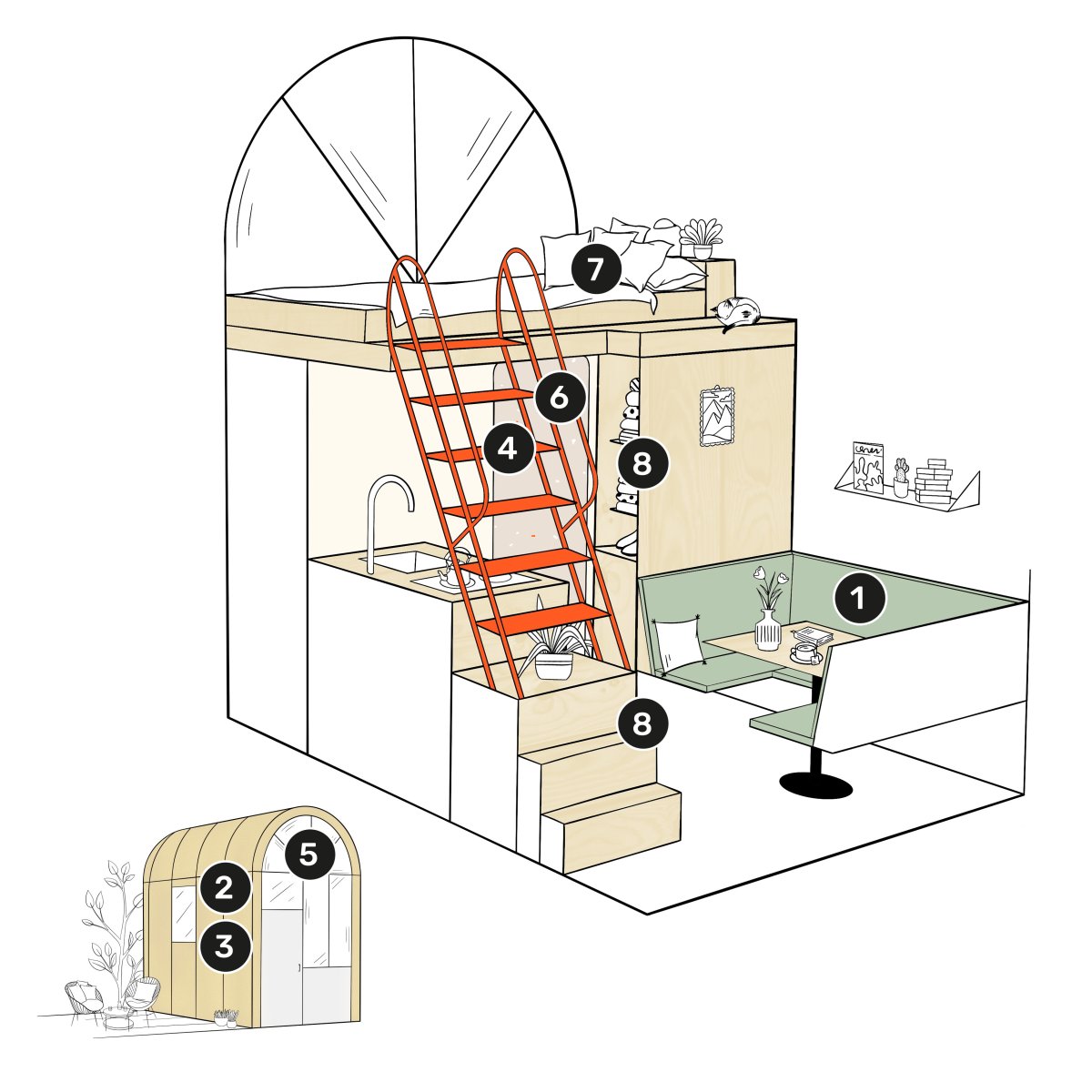 7
6
4
8
1
8
5
2
3